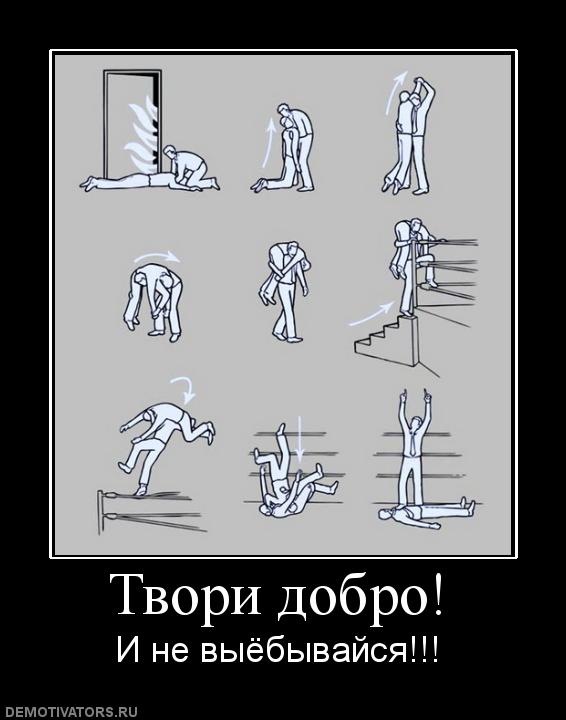 Твори добро!

И не выёбывайся!!!

DEMOTIVATORS.RU